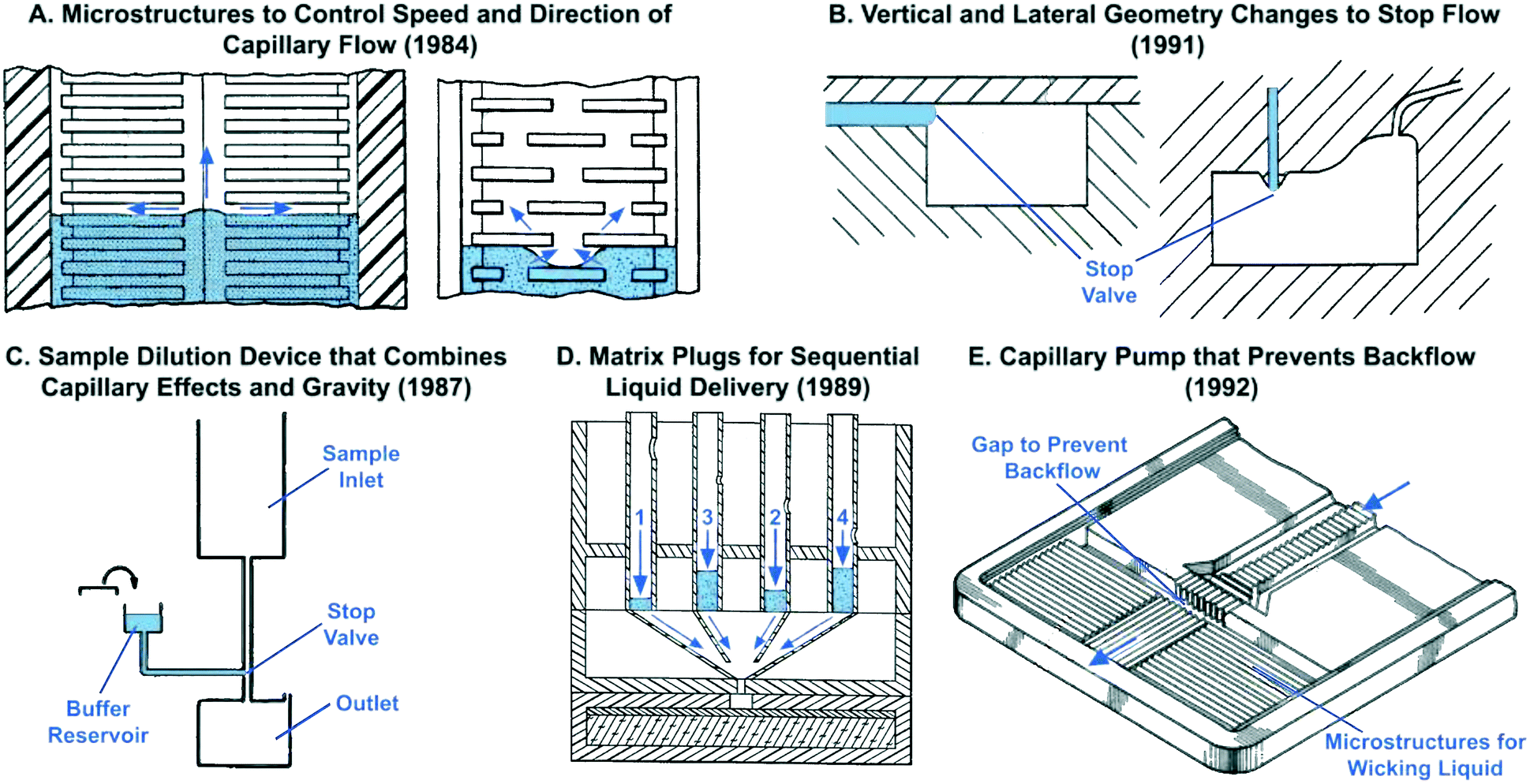 A. Microstructures to Control Speed and Direction of Capillary Flow (1984)

B. Vertical and Lateral Geometry Changes to Stop Flow (1991)

Stop Valve

C. Sample Dilution Device that Combines Capillary Effects and Gravity (1987)

Sample Inlet

Stop Valve

Buffer Reservoir

Outlet

D. Matrix Plugs for Sequential Liquid Delivery (1989)

1

3

2

4

E. Capillary Pump that Prevents Backflow (1992)

Gap to Prevent Backflow

Microstructures for Wicking Liquid