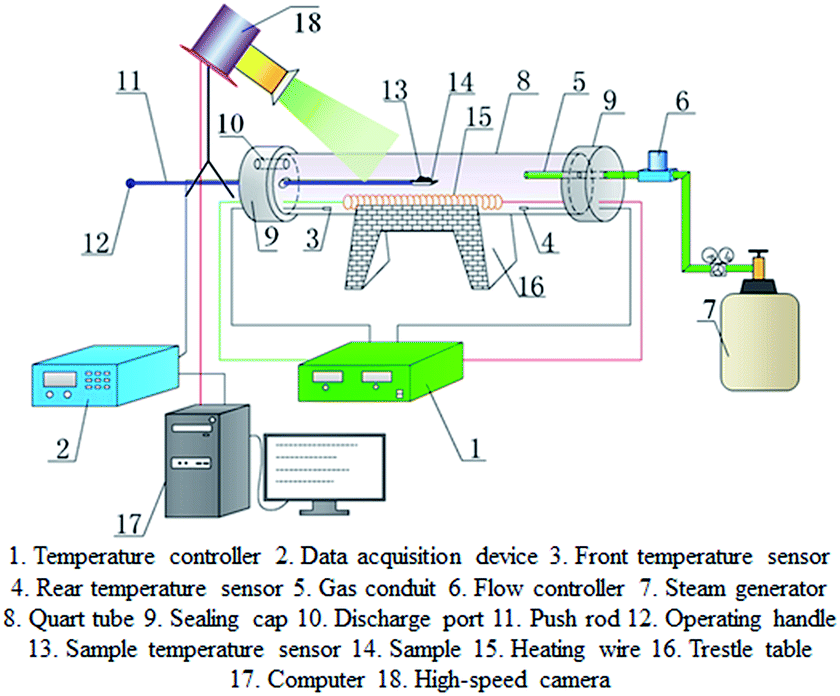 18
11
13
14
8
5
9
6
10
15
12
9
3
4
16
7
2
1
17

1. Temperature controller 2. Data acquisition device 3. Front temperature sensor 4. Rear temperature sensor 5. Gas conduit 6. Flow controller 7. Steam generator 8. Quart tube 9. Sealing cap 10. Discharge port 11. Push rod 12. Operating handle 13. Sample temperature sensor 14. Sample 15. Heating wire 16. Trestle table 17. Computer 18. High-speed camera