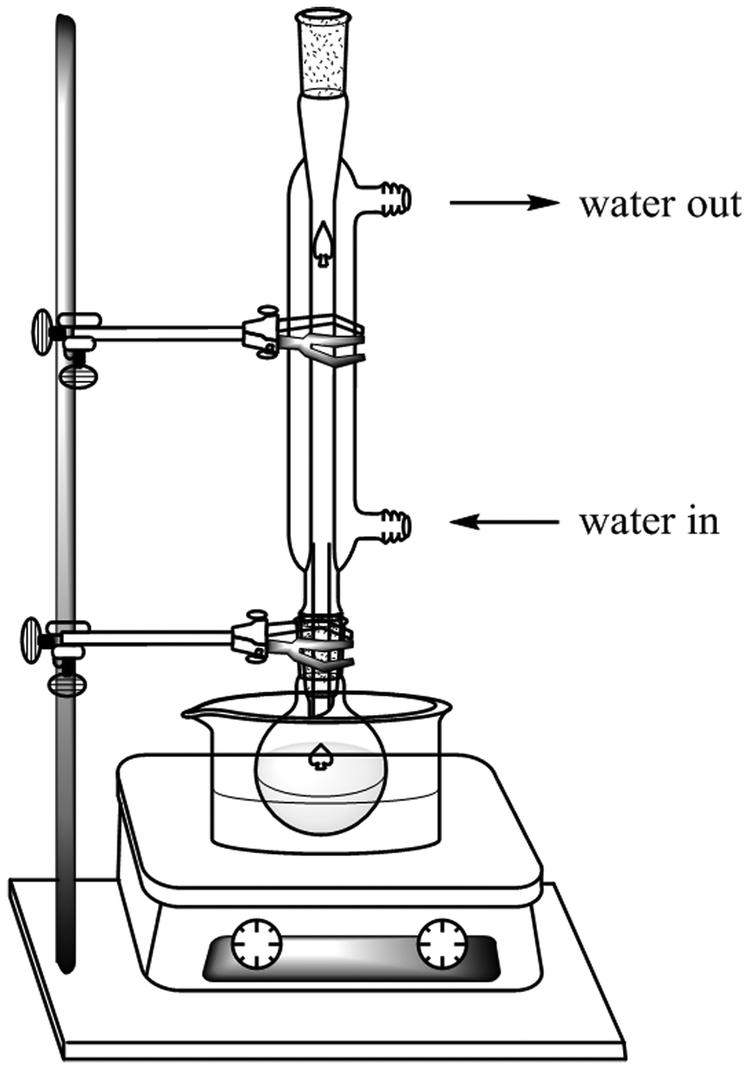 water out

water in