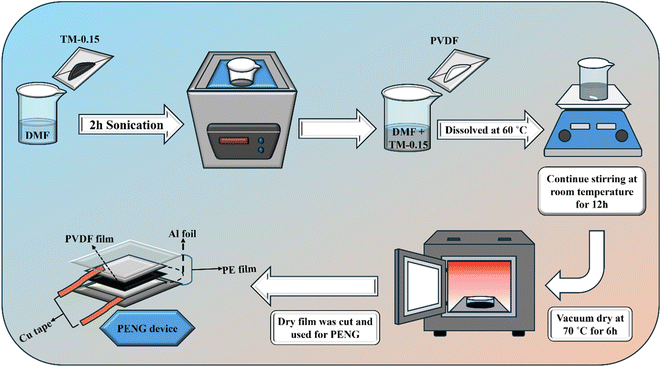 TM-0.15

DMF

2h Sonication

PVDF

DMF + TM-0.15

Dissolved at 60 °C

Continue stirring at room temperature for 12h

Vacuum dry at 70 °C for 6h

Dry film was cut and used for PENG

PVDF film

Al foil

PE film

Cu tape

PENG device