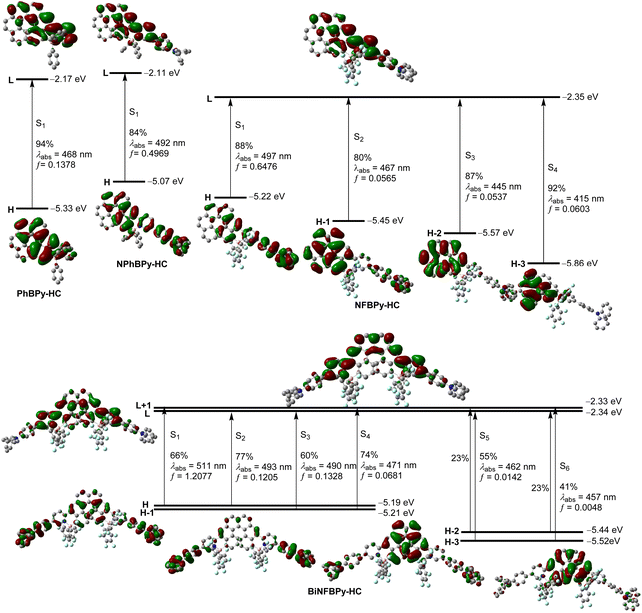 L −2.17 eV

$S_1$
94%
$\lambda_{abs}$ = 468 nm
$f$ = 0.1378

H −5.33 eV

PhBPy-HC

L −2.11 eV

$S_1$
84%
$\lambda_{abs}$ = 492 nm
$f$ = 0.4969

H −5.07 eV

NPhBPy-HC

L −2.35 eV

$S_1$
88%
$\lambda_{abs}$ = 497 nm
$f$ = 0.6476

H −5.22 eV

$S_2$
80%
$\lambda_{abs}$ = 467 nm
$f$ = 0.0565

H-1 −5.45 eV

$S_3$
87%
$\lambda_{abs}$ = 445 nm
$f$ = 0.0537

H-2 −5.57 eV

$S_4$
92%
$\lambda_{abs}$ = 415 nm
$f$ = 0.0603

H-3 −5.86 eV

NFBPy-HC

L+1 −2.33 eV
L −2.34 eV

$S_1$
66%
$\lambda_{abs}$ = 511 nm
$f$ = 1.2077

$S_2$
77%
$\lambda_{abs}$ = 493 nm
$f$ = 0.1205

$S_3$
60%
$\lambda_{abs}$ = 490 nm
$f$ = 0.1328

$S_4$
74%
$\lambda_{abs}$ = 471 nm
$f$ = 0.0681

23%

$S_5$
55%
$\lambda_{abs}$ = 462 nm
$f$ = 0.0142

23%

$S_6$
41%
$\lambda_{abs}$ = 457 nm
$f$ = 0.0048

H −5.19 eV
H-1 −5.21 eV

H-2 −5.44 eV
H-3 −5.52eV

BiNFBPy-HC