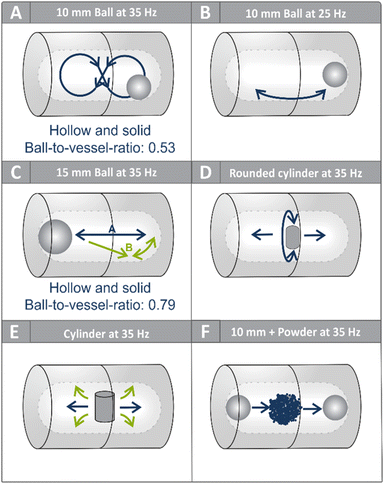 A 10 mm Ball at 35 Hz

Hollow and solid
Ball-to-vessel-ratio: 0.53

B 10 mm Ball at 25 Hz

C 15 mm Ball at 35 Hz

A
B

Hollow and solid
Ball-to-vessel-ratio: 0.79

D Rounded cylinder at 35 Hz

E Cylinder at 35 Hz

F 10 mm + Powder at 35 Hz