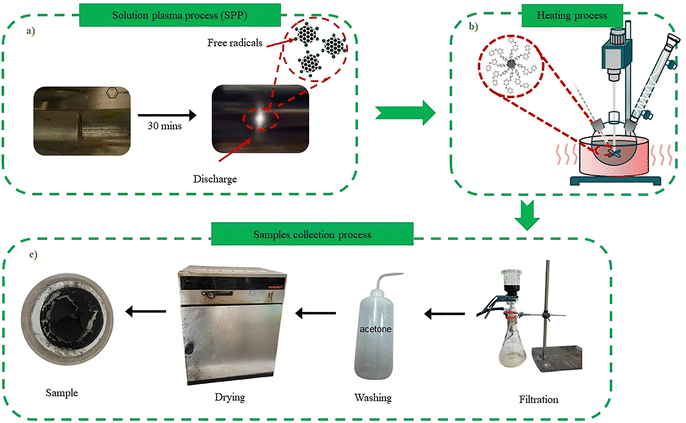 Solution plasma process (SPP)

a)

Free radicals

30 mins

Discharge

Heating process

b)

Samples collection process

c)

Sample

Drying

acetone

Washing

Filtration