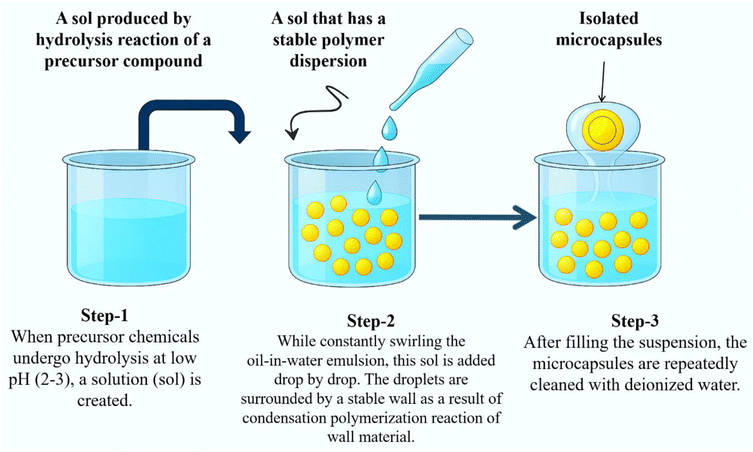 A sol produced by hydrolysis reaction of a precursor compound

A sol that has a stable polymer dispersion

Isolated microcapsules

Step-1
When precursor chemicals undergo hydrolysis at low pH (2-3), a solution (sol) is created.

Step-2
While constantly swirling the oil-in-water emulsion, this sol is added drop by drop. The droplets are surrounded by a stable wall as a result of condensation polymerization reaction of wall material.

Step-3
After filling the suspension, the microcapsules are repeatedly cleaned with deionized water.