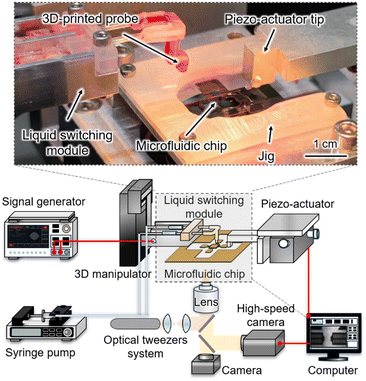 3D-printed probe

Piezo-actuator tip

Liquid switching module

Microfluidic chip

Jig

1 cm

Signal generator

Liquid switching module

Piezo-actuator

3D manipulator

Microfluidic chip

Lens

High-speed camera

Syringe pump

Optical tweezers system

Camera

Computer