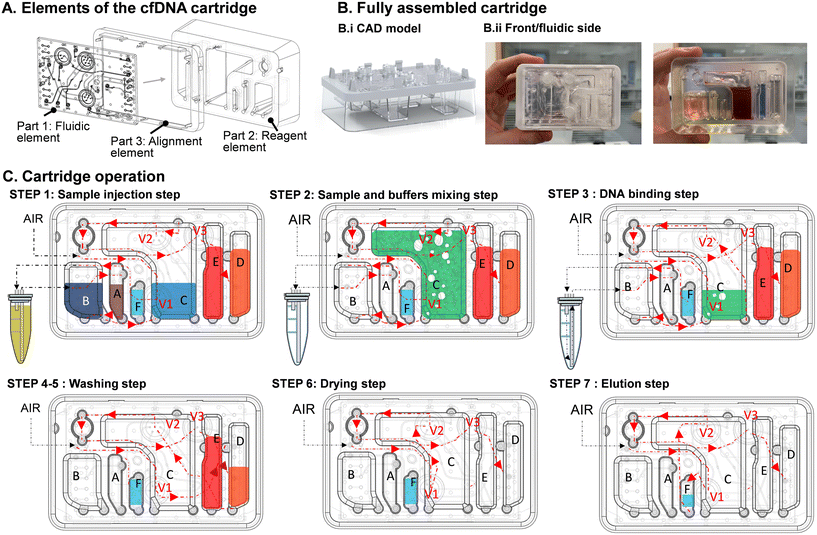 A. Elements of the cfDNA cartridge

Part 1: Fluidic element

Part 3: Alignment element

Part 2: Reagent element

B. Fully assembled cartridge

B.i CAD model

B.ii Front/fluidic side

C. Cartridge operation

STEP 1: Sample injection step

AIR
V2
V3
B
A
F
V1
C
E
D

STEP 2: Sample and buffers mixing step

AIR
V2
V3
B
A
F
V1
C
E
D

STEP 3 : DNA binding step

AIR
V2
V3
B
A
F
V1
C
E
D

STEP 4-5 : Washing step

AIR
V2
V3
B
A
F
V1
C
E
D

STEP 6: Drying step

AIR
V2
V3
B
A
F
V1
C
E
D

STEP 7 : Elution step

AIR
V2
V3
B
A
F
V1
C
E
D