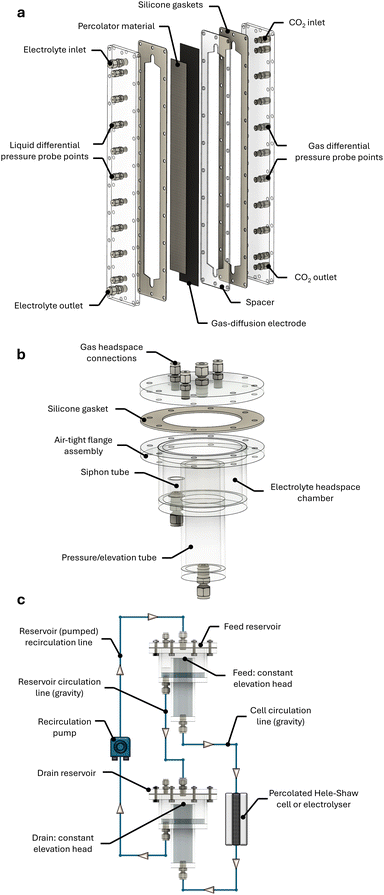 a

Silicone gaskets

Percolator material

$CO_2$ inlet

Electrolyte inlet

Liquid differential pressure probe points

Gas differential pressure probe points

$CO_2$ outlet

Electrolyte outlet

Spacer

Gas-diffusion electrode

b

Gas headspace connections

Silicone gasket

Air-tight flange assembly

Siphon tube

Electrolyte headspace chamber

Pressure/elevation tube

c

Reservoir (pumped) recirculation line

Feed reservoir

Feed: constant elevation head

Reservoir circulation line (gravity)

Recirculation pump

Cell circulation line (gravity)

Drain reservoir

Percolated Hele-Shaw cell or electrolyser

Drain: constant elevation head