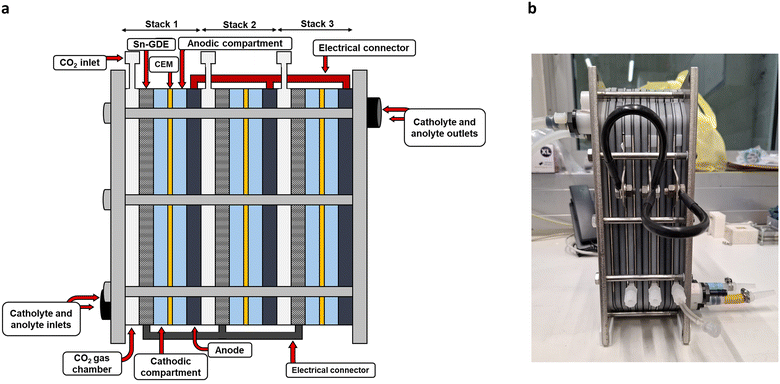 a

Stack 1
Stack 2
Stack 3

Sn-GDE
Anodic compartment
Electrical connector
$CO_2$ inlet
CEM

Catholyte and anolyte outlets

Catholyte and anolyte inlets

$CO_2$ gas chamber
Cathodic compartment
Anode
Electrical connector

b

XL