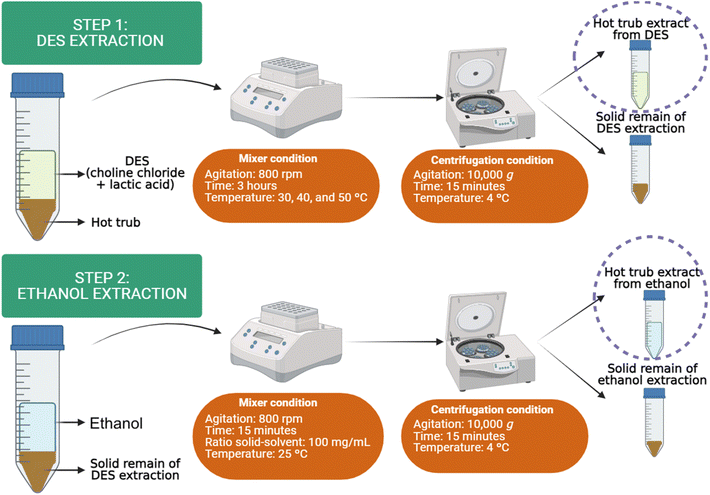 STEP 1:
DES EXTRACTION

DES
(choline chloride
+ lactic acid)

Hot trub

Mixer condition
Agitation: 800 rpm
Time: 3 hours
Temperature: 30, 40, and 50 °C

Centrifugation condition
Agitation: 10,000 $g$
Time: 15 minutes
Temperature: 4 °C

Hot trub extract
from DES

Solid remain of
DES extraction

STEP 2:
ETHANOL EXTRACTION

Ethanol

Solid remain of
DES extraction

Mixer condition
Agitation: 800 rpm
Time: 15 minutes
Ratio solid-solvent: 100 mg/mL
Temperature: 25 °C

Centrifugation condition
Agitation: 10,000 $g$
Time: 15 minutes
Temperature: 4 °C

Hot trub extract
from ethanol

Solid remain of
ethanol extraction