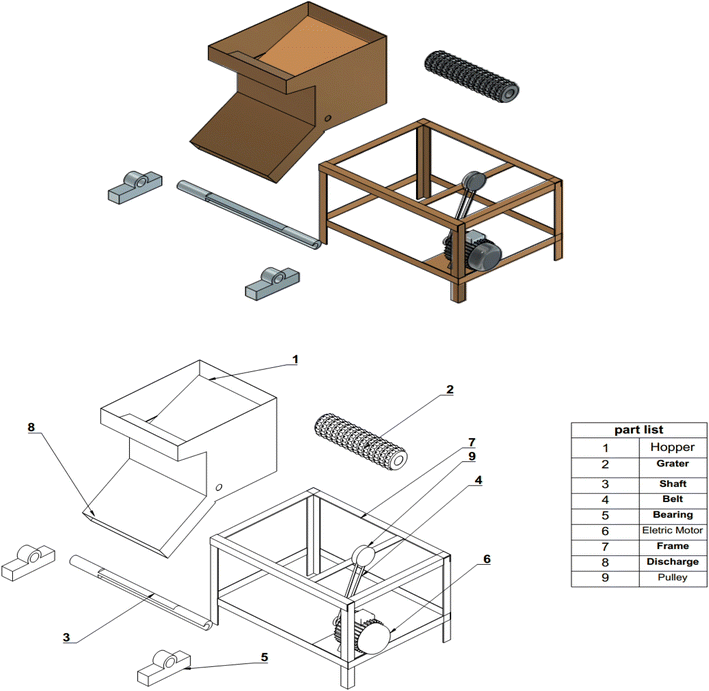 1
2
8
7
9
4
6
3
5

| part list | |
|---|---|
| 1 | Hopper |
| 2 | Grater |
| 3 | Shaft |
| 4 | Belt |
| 5 | Bearing |
| 6 | Eletric Motor |
| 7 | Frame |
| 8 | Discharge |
| 9 | Pulley |