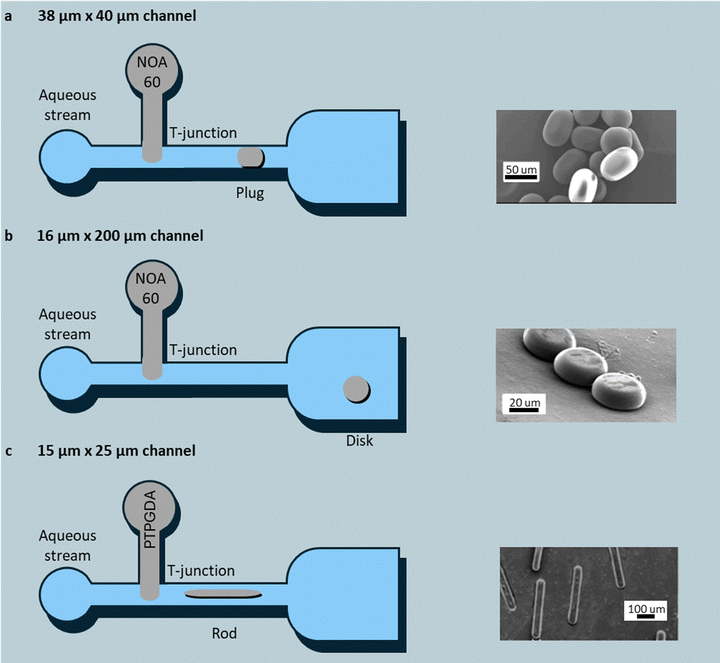 a 38 μm x 40 μm channel

NOA 60

Aqueous stream

T-junction

Plug

50 um

b 16 μm x 200 μm channel

NOA 60

Aqueous stream

T-junction

Disk

20 um

c 15 μm x 25 μm channel

PTPGDA

Aqueous stream

T-junction

Rod

100 um