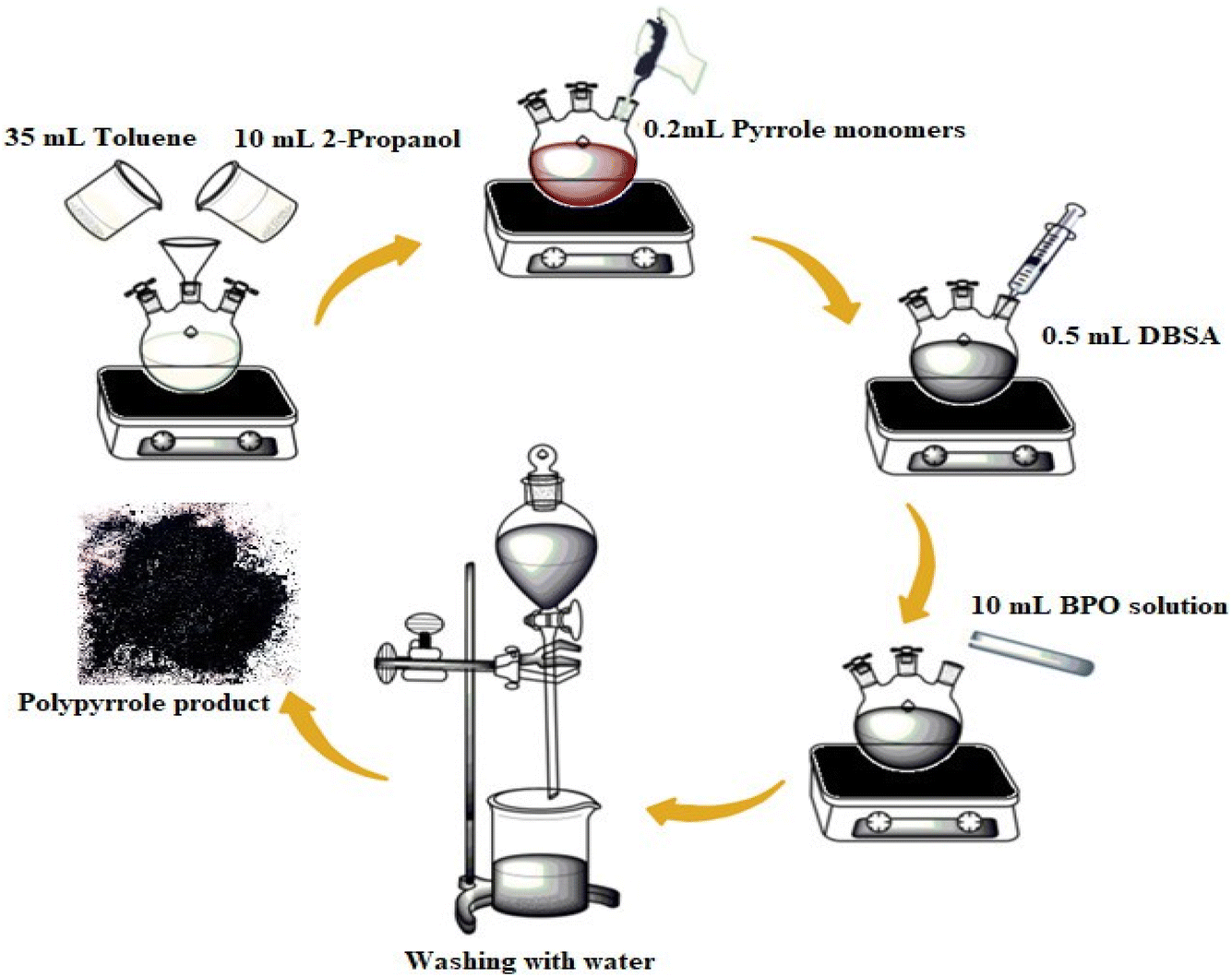 35 mL Toluene

10 mL 2-Propanol

0.2mL Pyrrole monomers

0.5 mL DBSA

10 mL BPO solution

Washing with water

Polypyrrole product