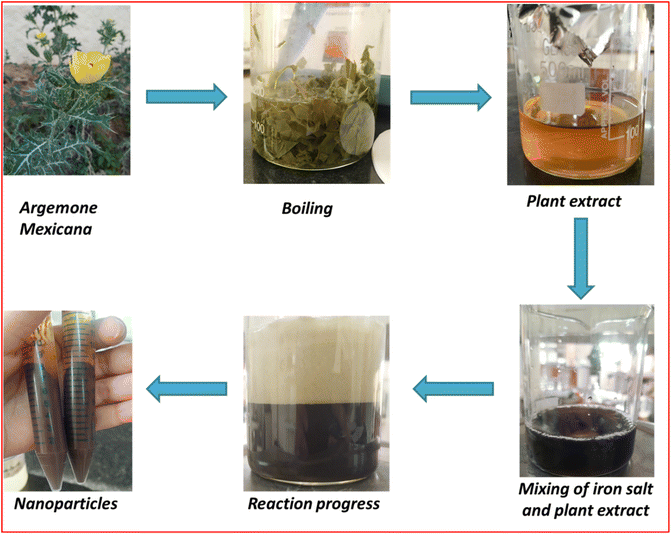 Argemone Mexicana

Boiling

Plant extract

Mixing of iron salt and plant extract

Reaction progress

Nanoparticles