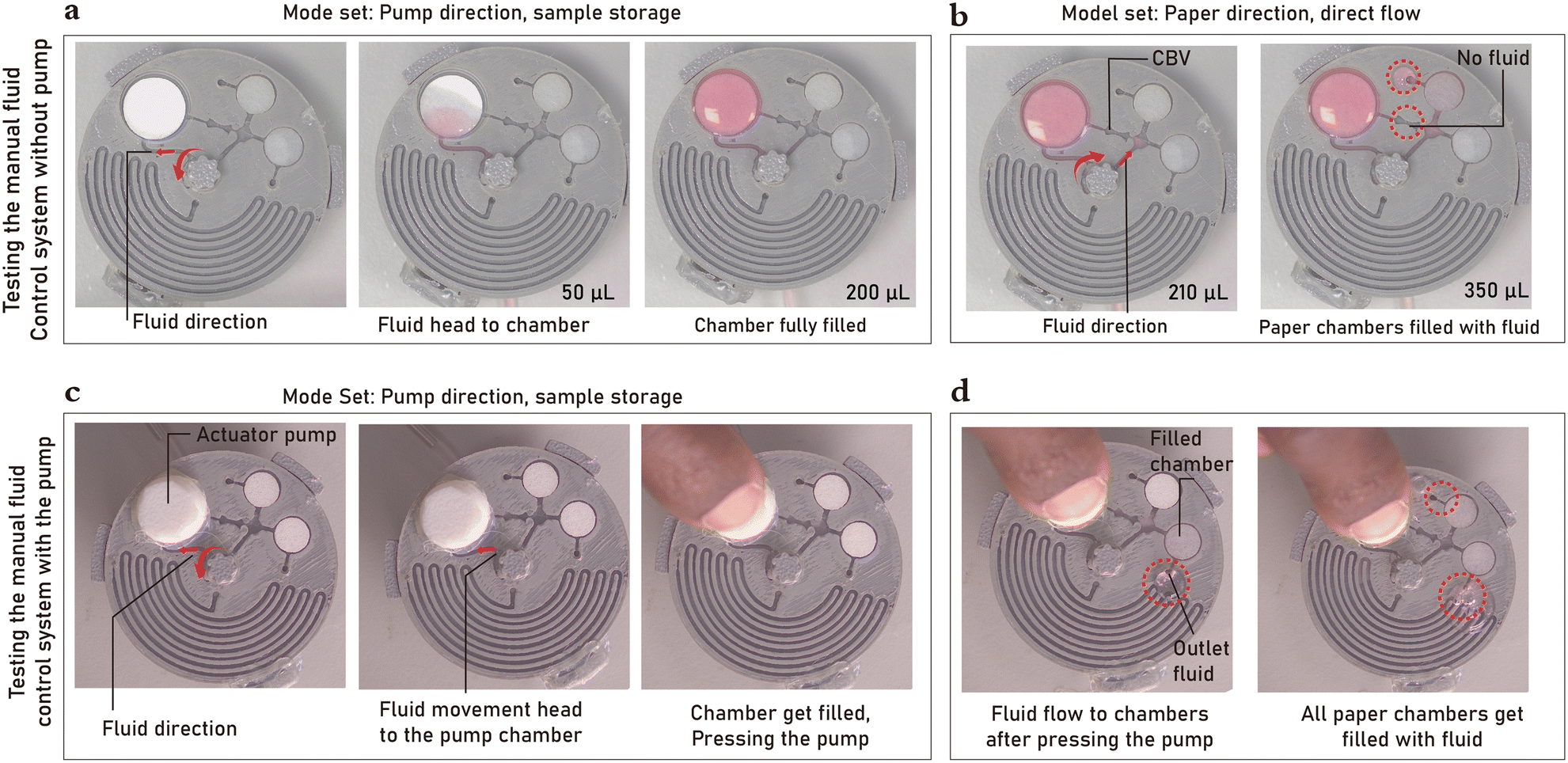 a

Mode set: Pump direction, sample storage

Testing the manual fluid Control system without pump

Fluid direction

50 μL

Fluid head to chamber

200 μL

Chamber fully filled

b

Model set: Paper direction, direct flow

CBV

210 μL

Fluid direction

No fluid

350 μL

Paper chambers filled with fluid

c

Mode Set: Pump direction, sample storage

Testing the manual fluid control system with the pump

Actuator pump

Fluid direction

Fluid movement head to the pump chamber

Chamber get filled, Pressing the pump

d

Filled chamber

Outlet fluid

Fluid flow to chambers after pressing the pump

All paper chambers get filled with fluid