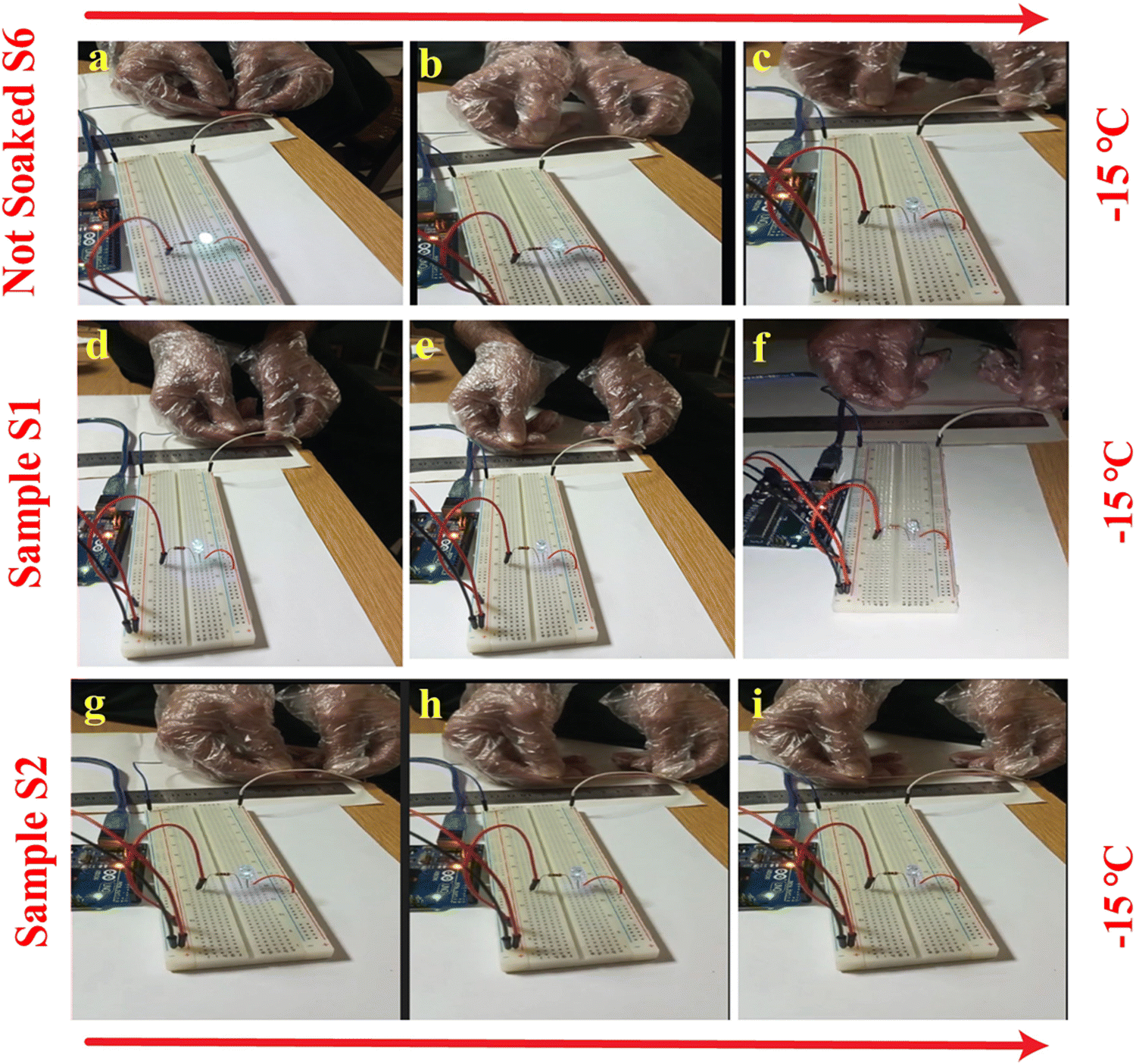 Not Soaked S6

a

b

c

-15 °C

Sample S1

d

e

f

-15 °C

Sample S2

g

h

i

-15 °C