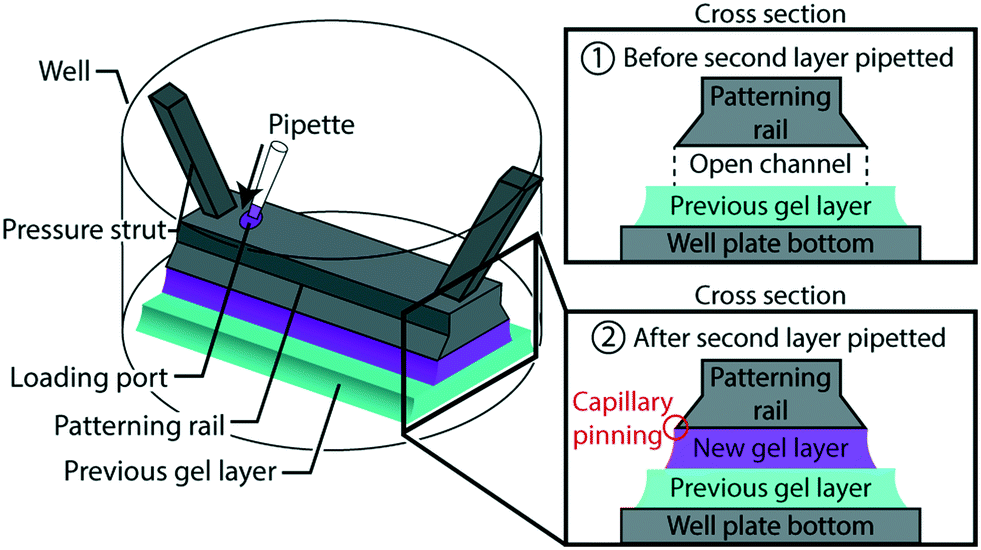 Well

Pipette

Pressure strut

Loading port

Patterning rail

Previous gel layer

Cross section

① Before second layer pipetted

Patterning rail

Open channel

Previous gel layer

Well plate bottom

Cross section

② After second layer pipetted

Patterning rail

Capillary pinning

New gel layer

Previous gel layer

Well plate bottom