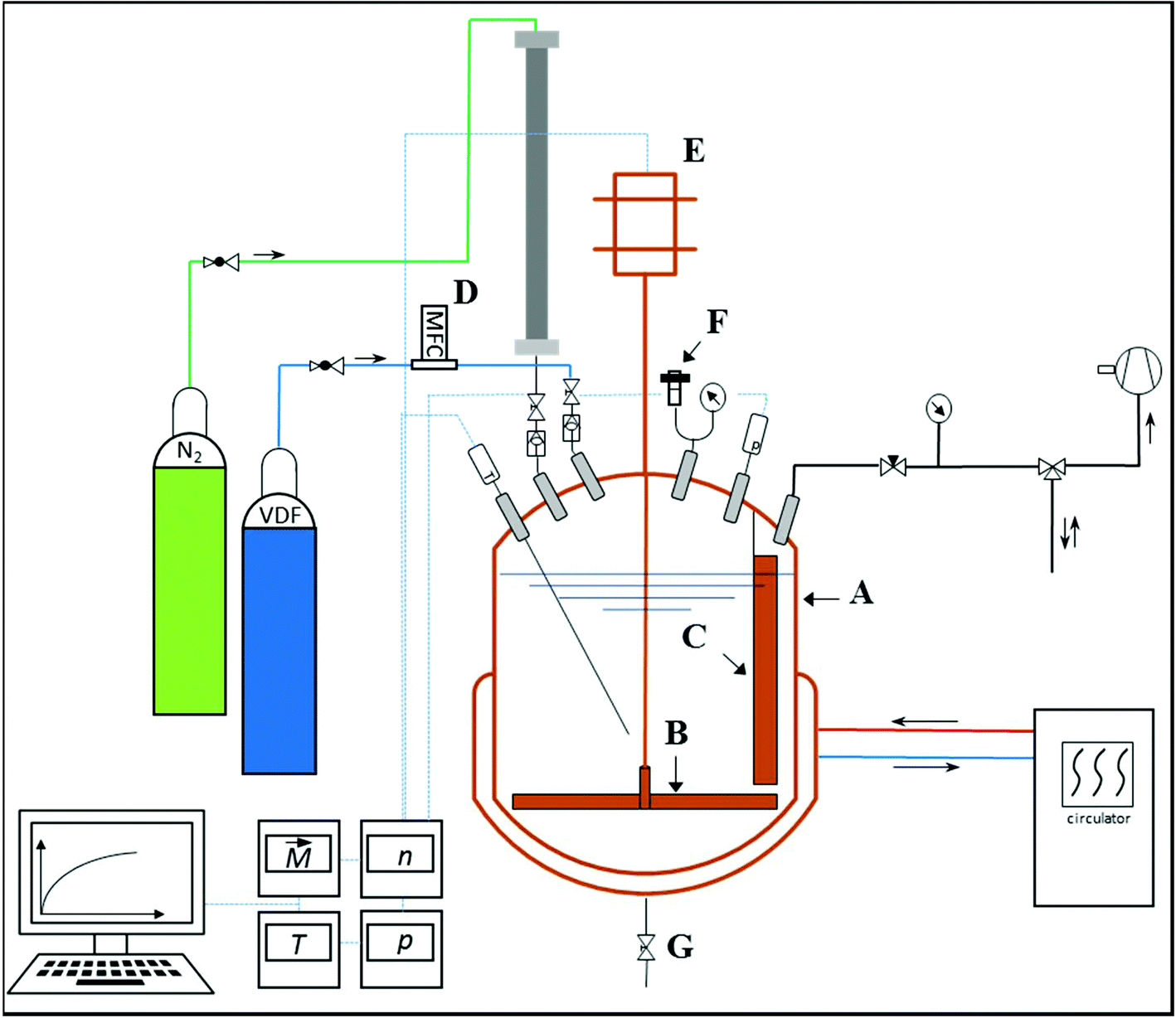 E

D

MFC

F

$N_2$

VDF

T

p

A

C

B

circulator

$\vec{M}$

n

T

p

G