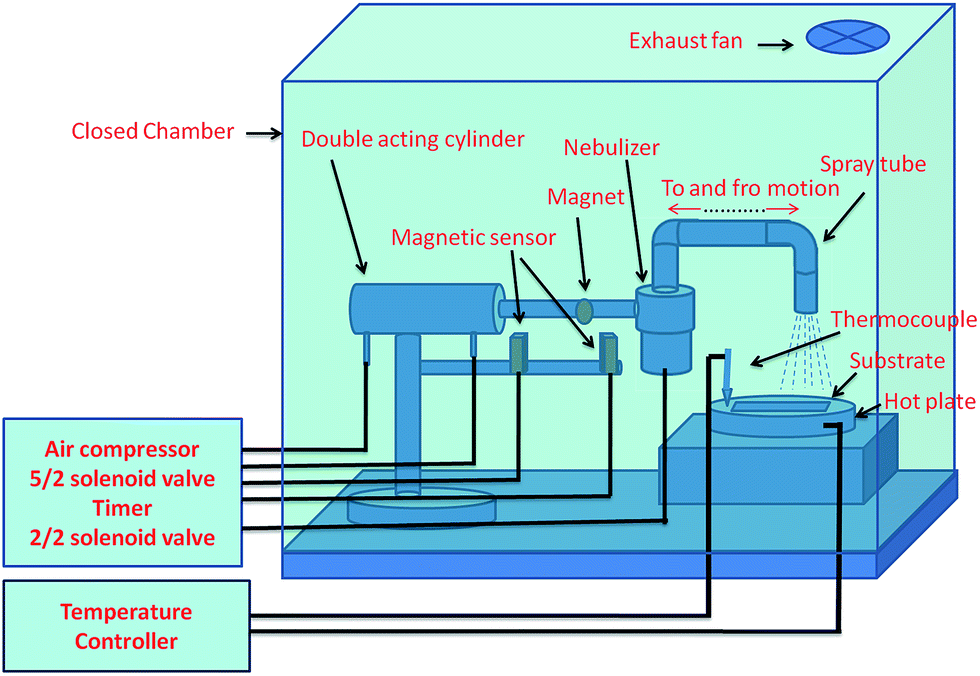 Exhaust fan

Closed Chamber

Double acting cylinder

Nebulizer

Spray tube

To and fro motion

Magnet

Magnetic sensor

Thermocouple

Substrate

Hot plate

Air compressor
5/2 solenoid valve
Timer
2/2 solenoid valve

Temperature
Controller