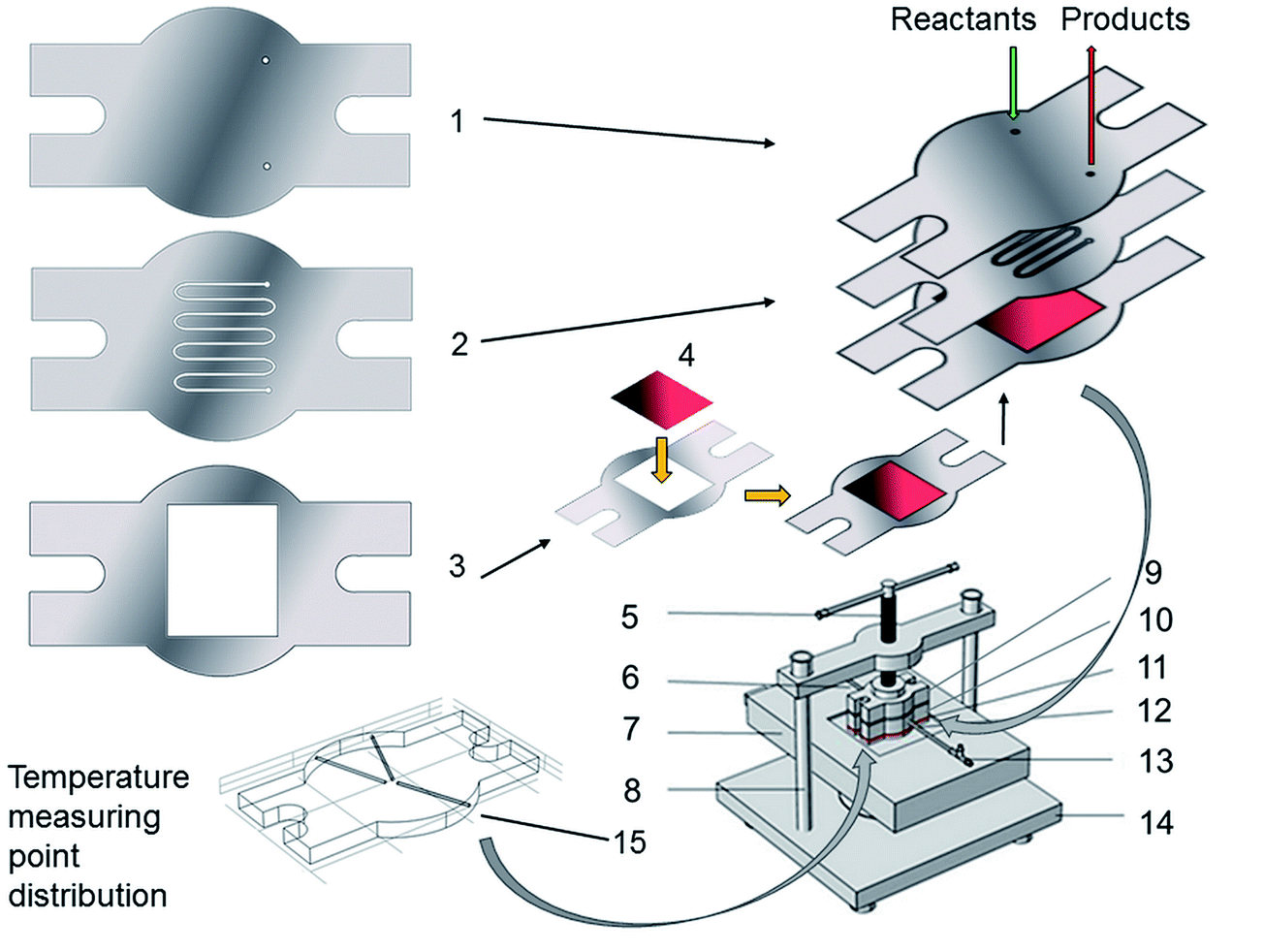 Reactants Products

1

2

4

3

5

6

7

8

9

10

11

12

13

14

15

Temperature measuring point distribution