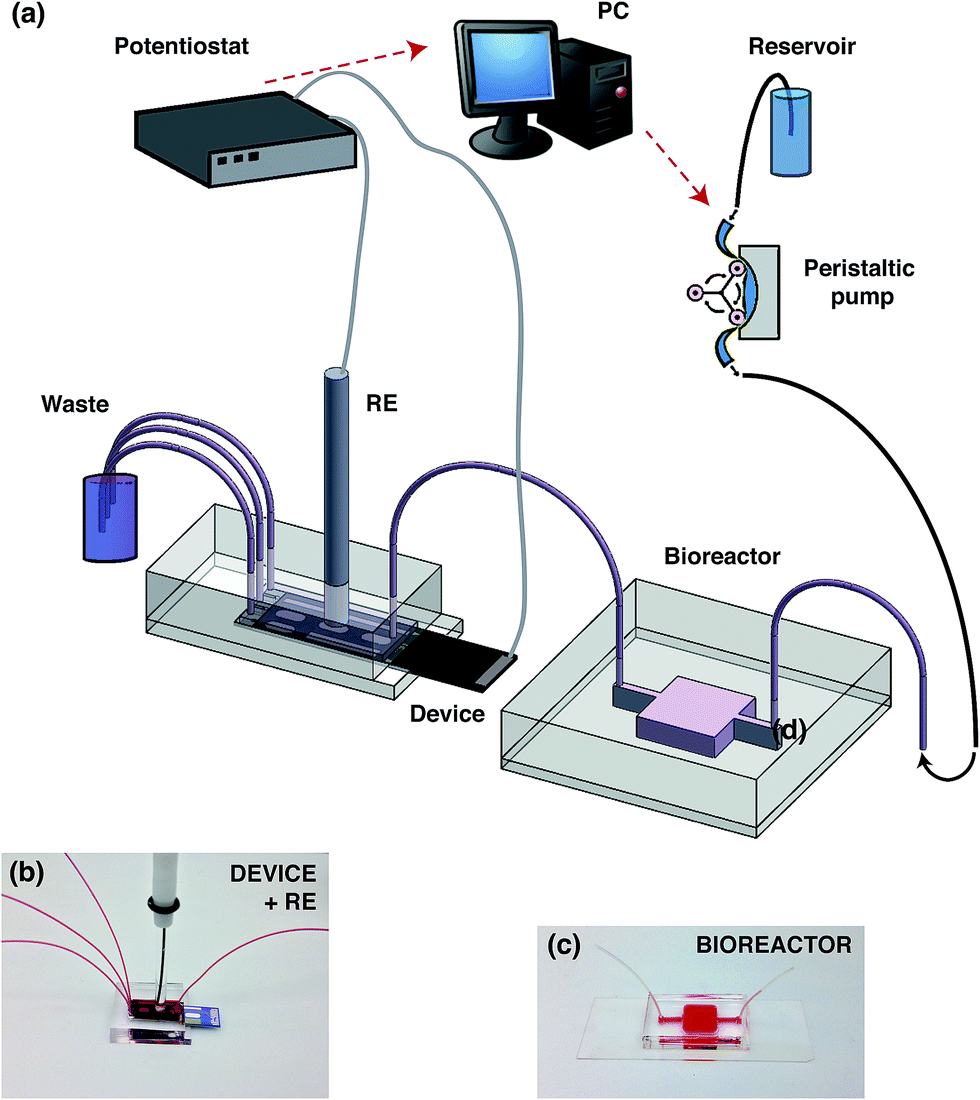 (a)

Potentiostat

PC

Reservoir

Peristaltic pump

Waste

RE

Bioreactor

Device

(d)

(b)

DEVICE + RE

(c)

BIOREACTOR