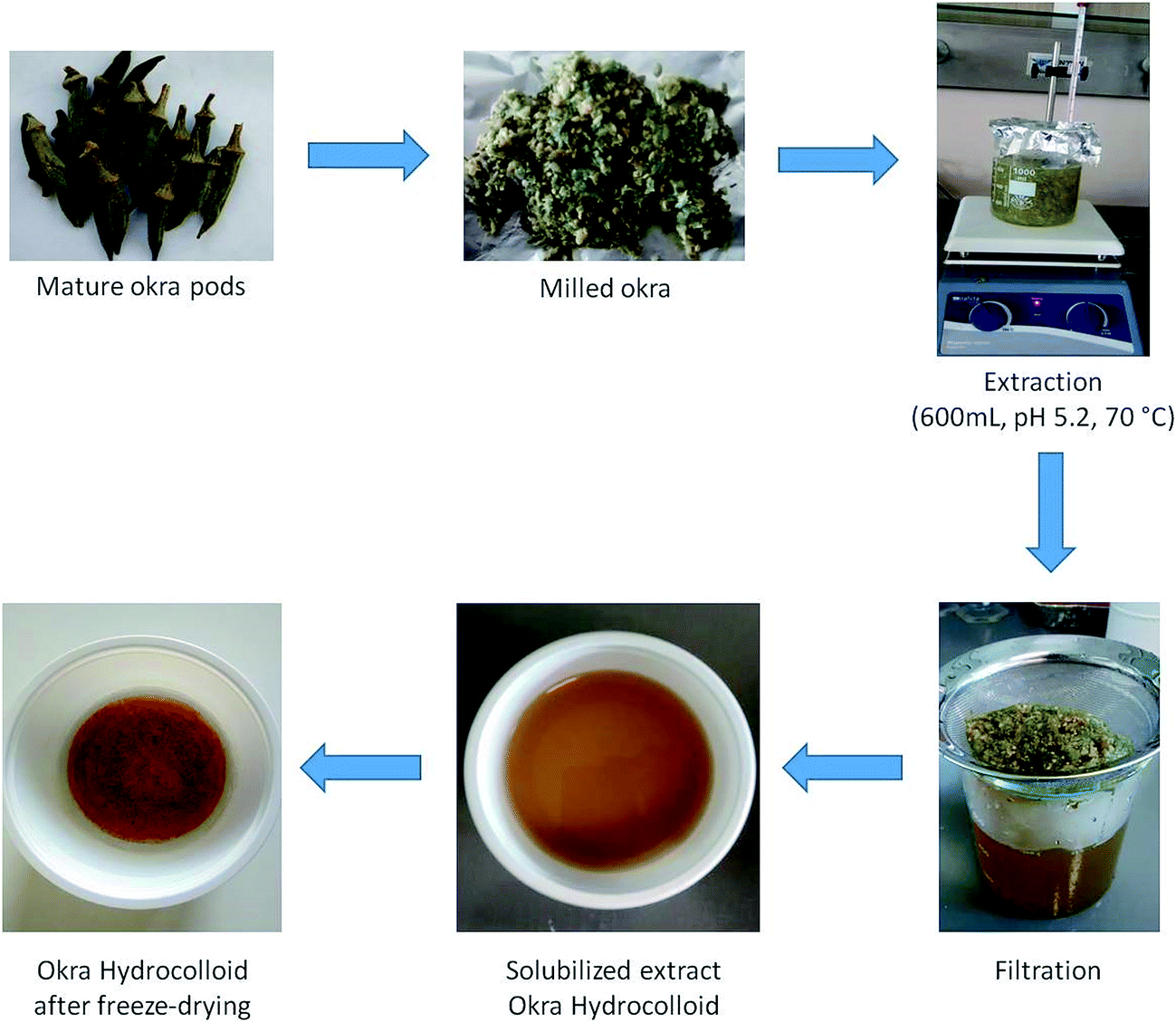 Mature okra pods

Milled okra

1000 ml

Extraction
(600mL, pH 5.2, 70 °C)

Filtration

Solubilized extract
Okra Hydrocolloid

Okra Hydrocolloid
after freeze-drying