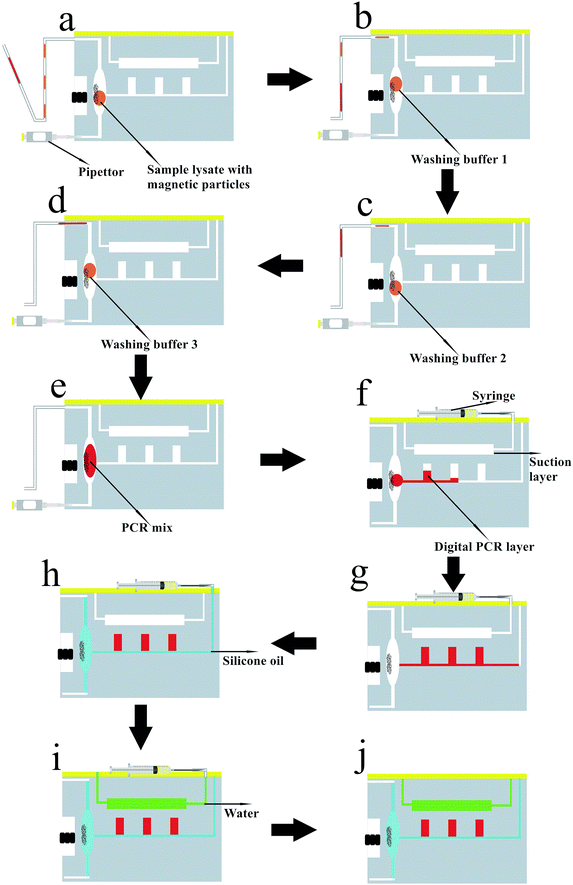 a

Pipettor

Sample lysate with magnetic particles

b

Washing buffer 1

d

Washing buffer 3

c

Washing buffer 2

e

PCR mix

f

Syringe

Suction layer

Digital PCR layer

h

Silicone oil

g

i

Water

j