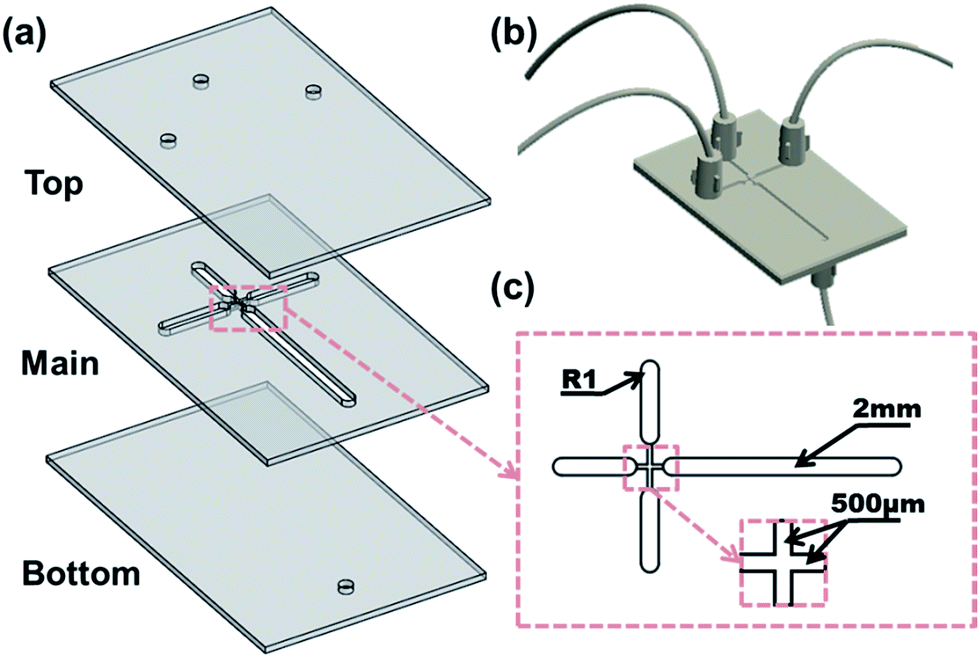 (a)

Top

Main

Bottom

(b)

(c)

R1

2mm

500μm