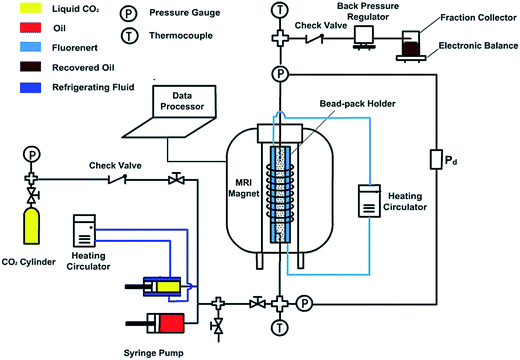 Liquid $CO_2$
Oil
Fluorenert
Recovered Oil
Refrigerating Fluid
P Pressure Gauge
T Thermocouple
T
Check Valve
Back Pressure Regulator
Fraction Collector
Electronic Balance
P
Data Processor
Bead-pack Holder
P
Check Valve
MRI Magnet
$P_d$
Heating Circulator
Heating Circulator
$CO_2$ Cylinder
P
T
Syringe Pump