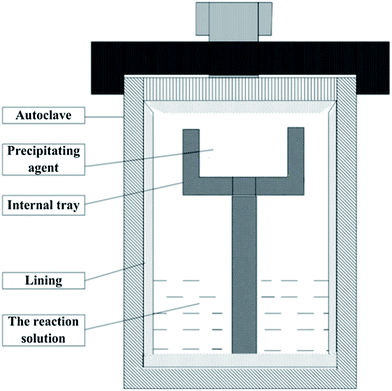 Autoclave

Precipitating agent

Internal tray

Lining

The reaction solution