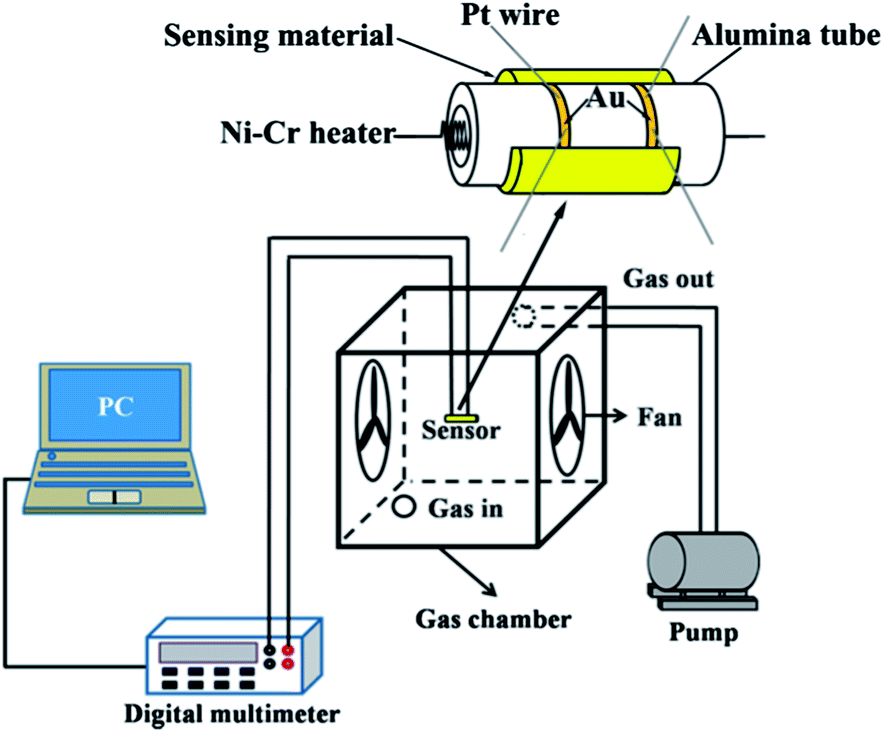 Pt wire
Sensing material
Alumina tube
Au
Ni-Cr heater
Gas out
PC
Sensor
Fan
Gas in
Gas chamber
Pump
Digital multimeter